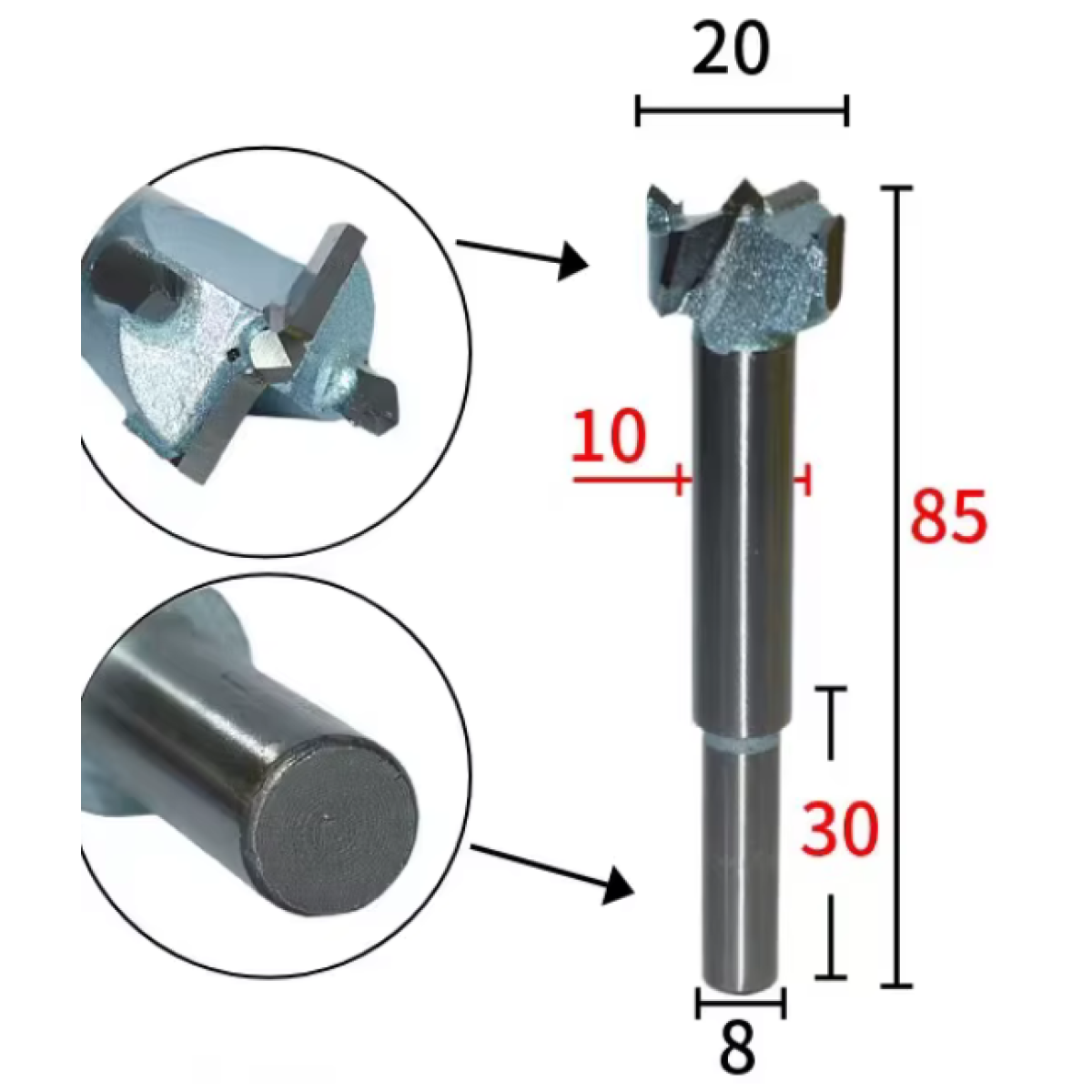 20

10

85

30

8